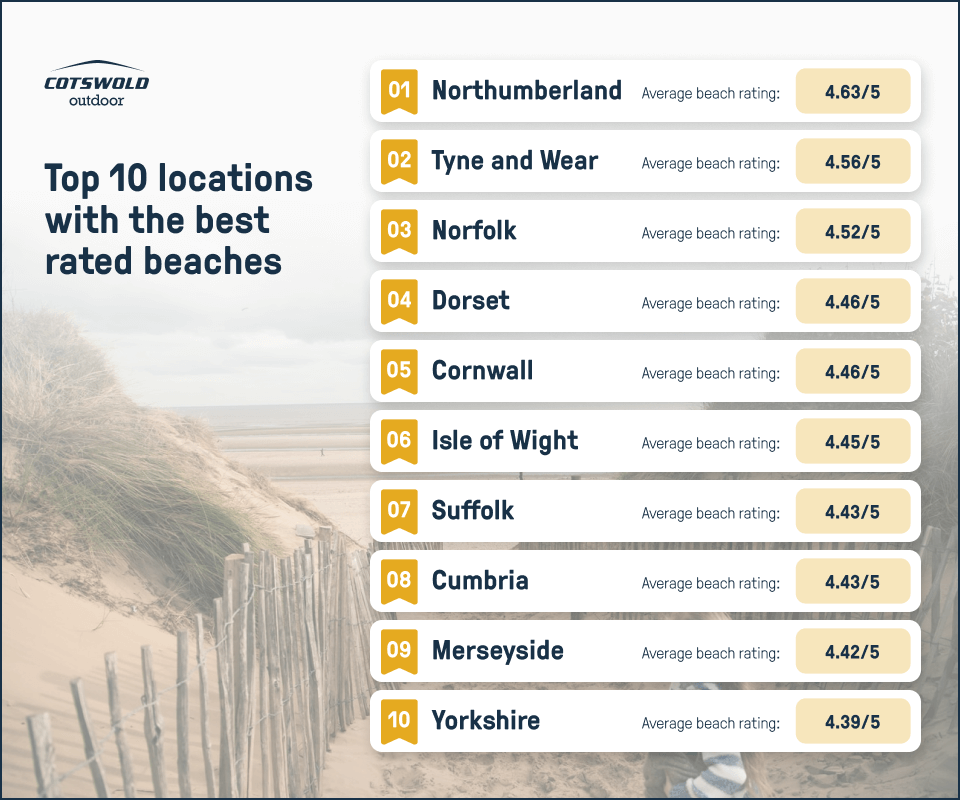 COTSWOLD
outdoor

Top 10 locations with the best rated beaches

01 Northumberland Average beach rating: 4.63/5

02 Tyne and Wear Average beach rating: 4.56/5

03 Norfolk Average beach rating: 4.52/5

04 Dorset Average beach rating: 4.46/5

05 Cornwall Average beach rating: 4.46/5

06 Isle of Wight Average beach rating: 4.45/5

07 Suffolk Average beach rating: 4.43/5

08 Cumbria Average beach rating: 4.43/5

09 Merseyside Average beach rating: 4.42/5

10 Yorkshire Average beach rating: 4.39/5