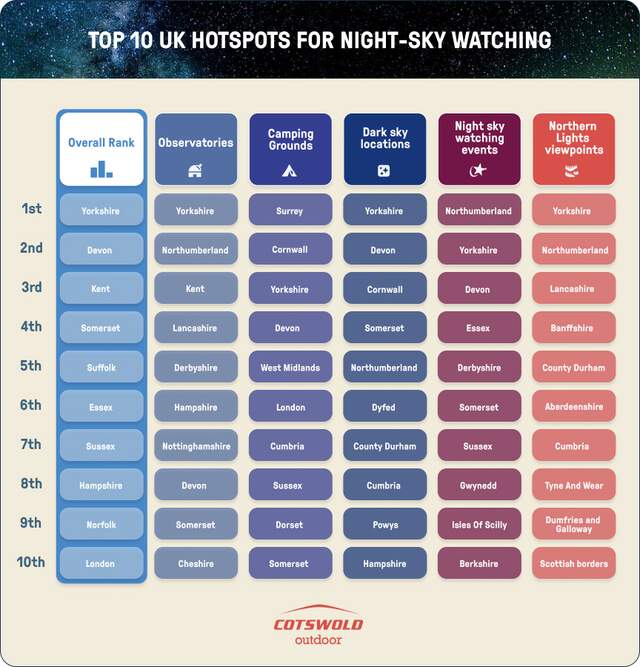 TOP 10 UK HOTSPOTS FOR NIGHT-SKY WATCHING

| | Overall Rank | Observatories | Camping Grounds | Dark sky locations | Night sky watching events | Northern Lights viewpoints |
|---|---|---|---|---|---|---|
| 1st | Yorkshire | Yorkshire | Surrey | Yorkshire | Northumberland | Yorkshire |
| 2nd | Devon | Northumberland | Cornwall | Devon | Yorkshire | Northumberland |
| 3rd | Kent | Kent | Yorkshire | Cornwall | Devon | Lancashire |
| 4th | Somerset | Lancashire | Devon | Somerset | Essex | Banffshire |
| 5th | Suffolk | Derbyshire | West Midlands | Northumberland | Derbyshire | County Durham |
| 6th | Essex | Hampshire | London | Dyfed | Somerset | Aberdeenshire |
| 7th | Sussex | Nottinghamshire | Cumbria | County Durham | Sussex | Cumbria |
| 8th | Hampshire | Devon | Sussex | Cumbria | Gwynedd | Tyne And Wear |
| 9th | Norfolk | Somerset | Dorset | Powys | Isles Of Scilly | Dumfries and Galloway |
| 10th | London | Cheshire | Somerset | Hampshire | Berkshire | Scottish borders |

COTSWOLD
outdoor